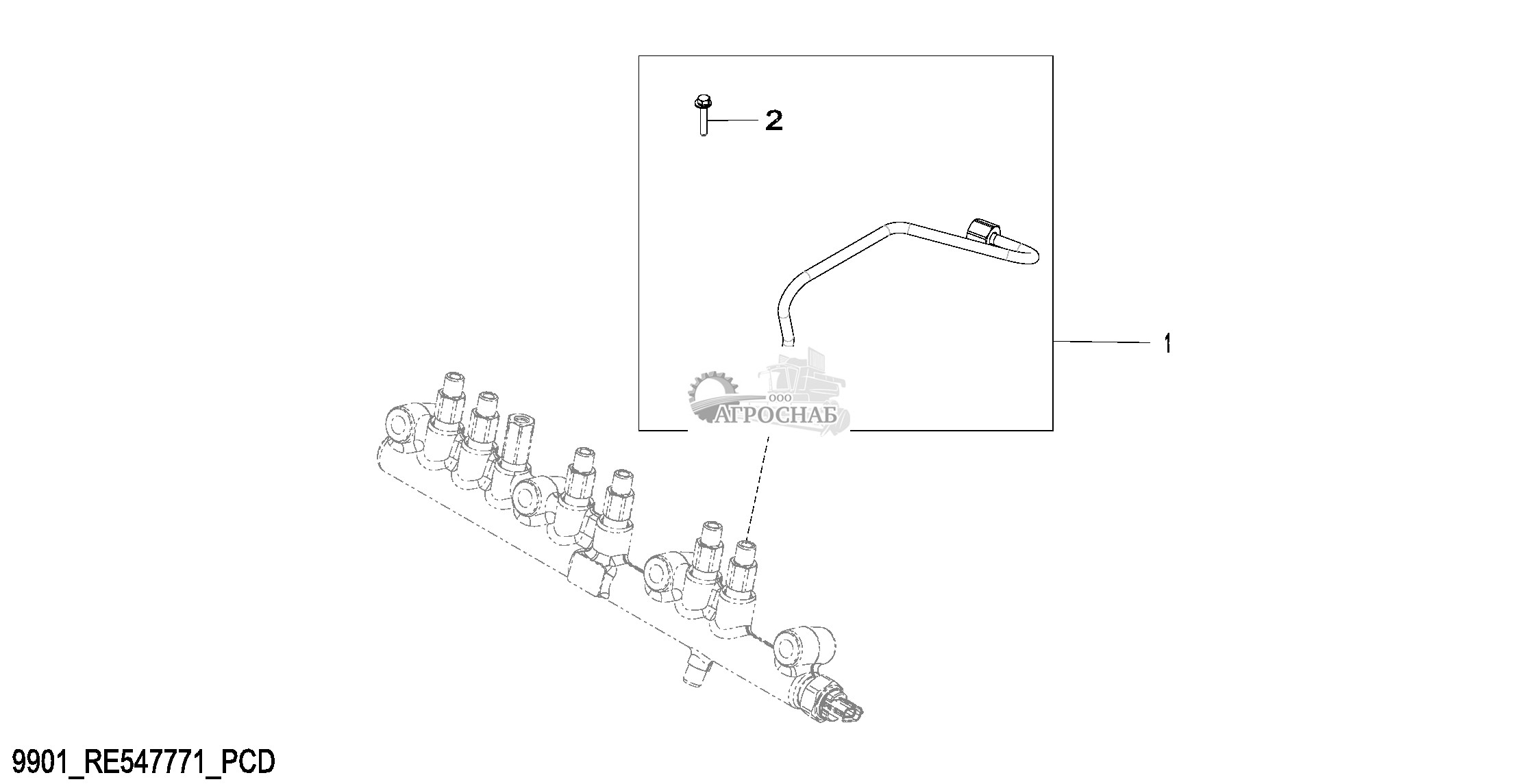 2

1

ООО
АГРОСНАБ

9901_RE547771_PCD